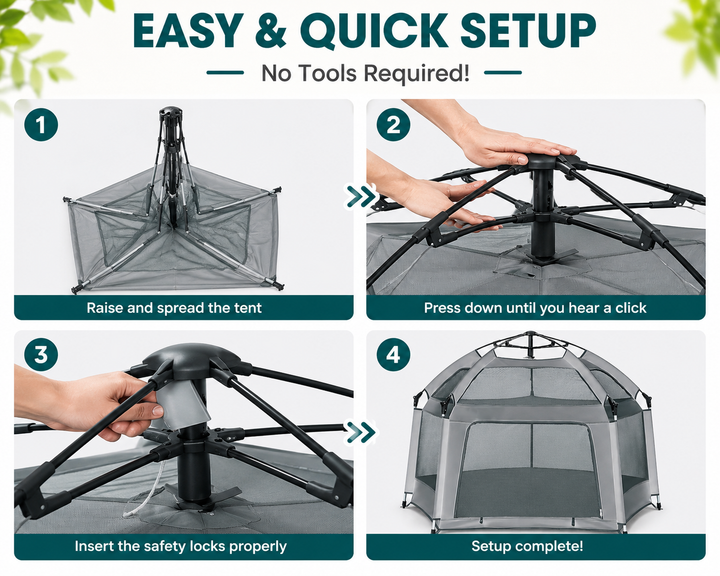 EASY & QUICK SETUP

No Tools Required!

1

Raise and spread the tent

2

Press down until you hear a click

3

Insert the safety locks properly

4

Setup complete!