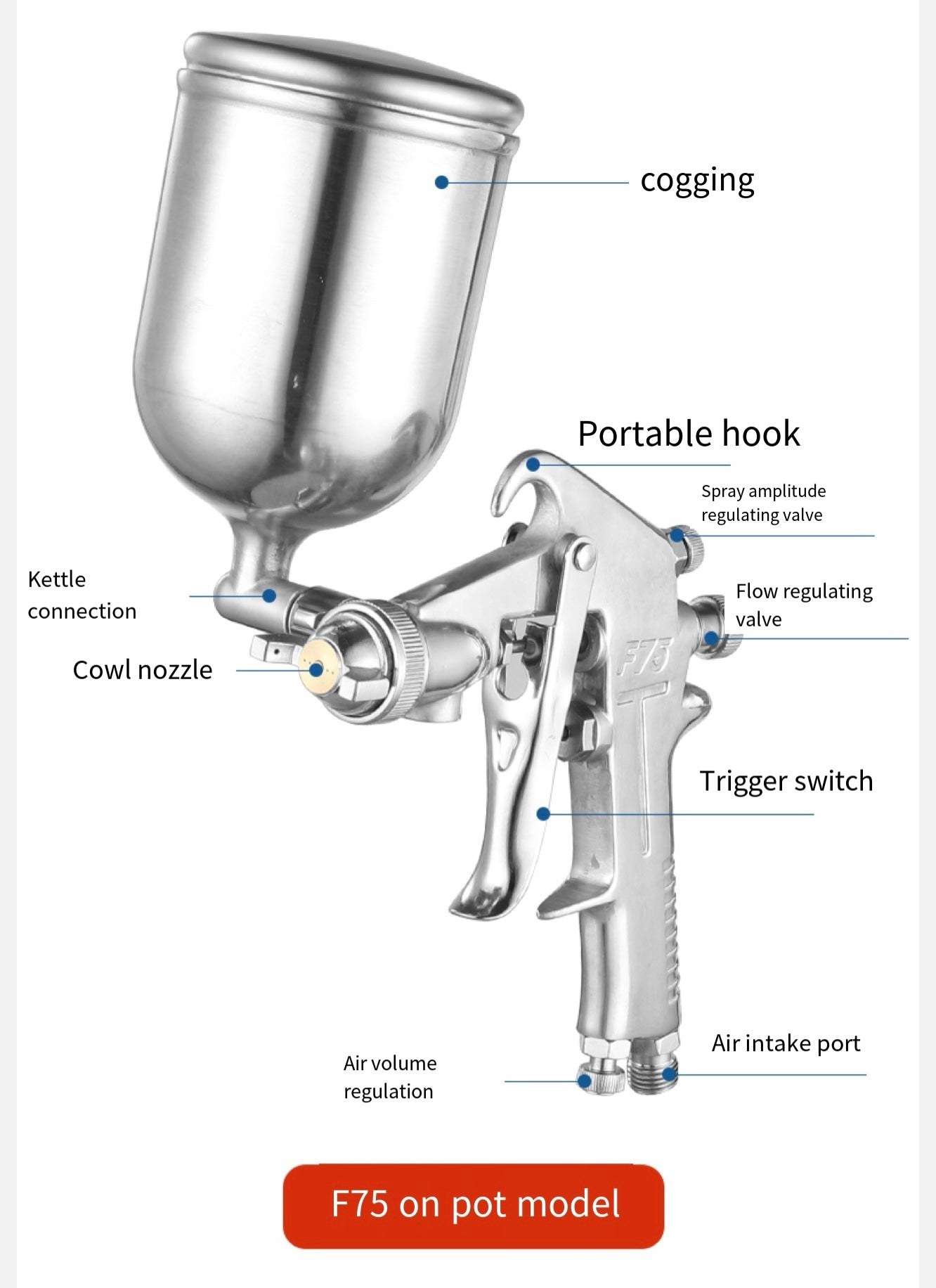 cogging

Portable hook

Spray amplitude regulating valve

Kettle connection

Flow regulating valve

Cowl nozzle

F75

Trigger switch

Air intake port

Air volume regulation

F75 on pot model