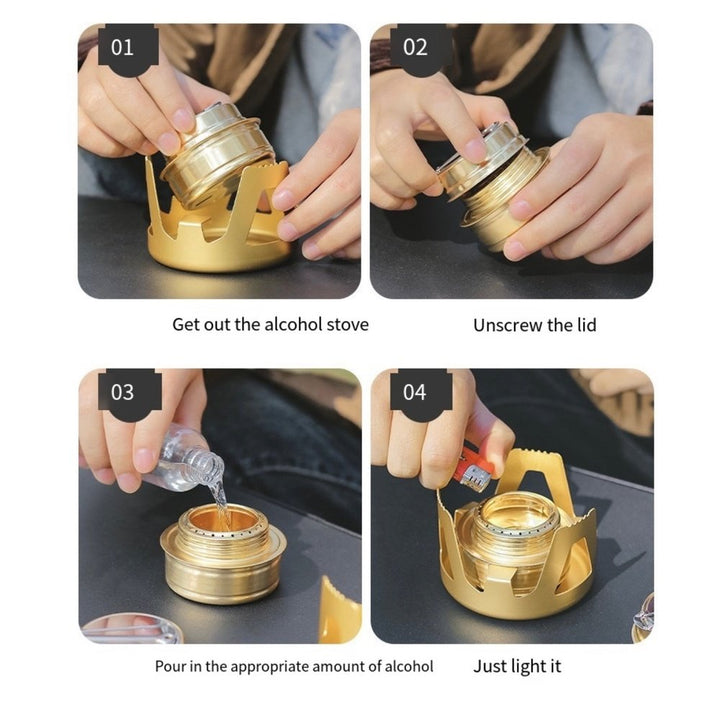 01

Get out the alcohol stove

02

Unscrew the lid

03

Pour in the appropriate amount of alcohol

04

Just light it