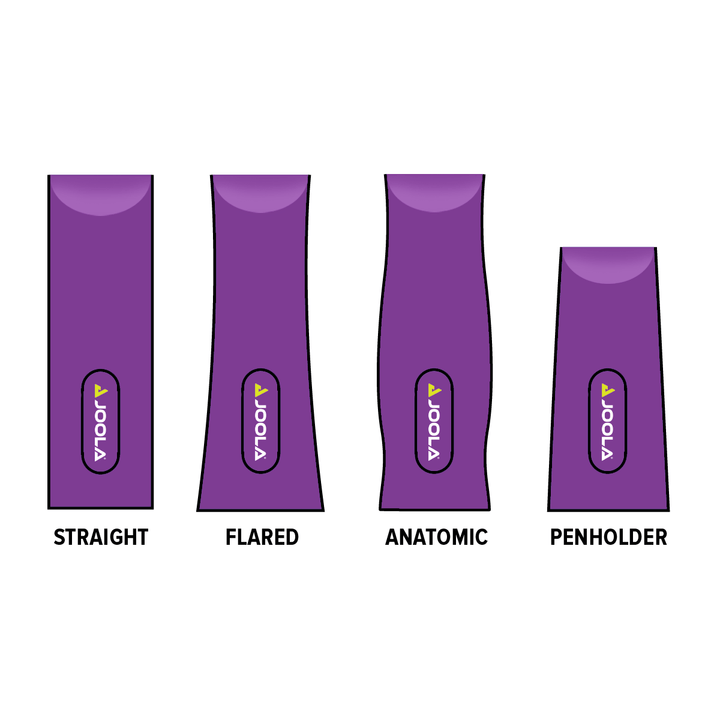 JOOLA
STRAIGHT

JOOLA
FLARED

JOOLA
ANATOMIC

JOOLA
PENHOLDER